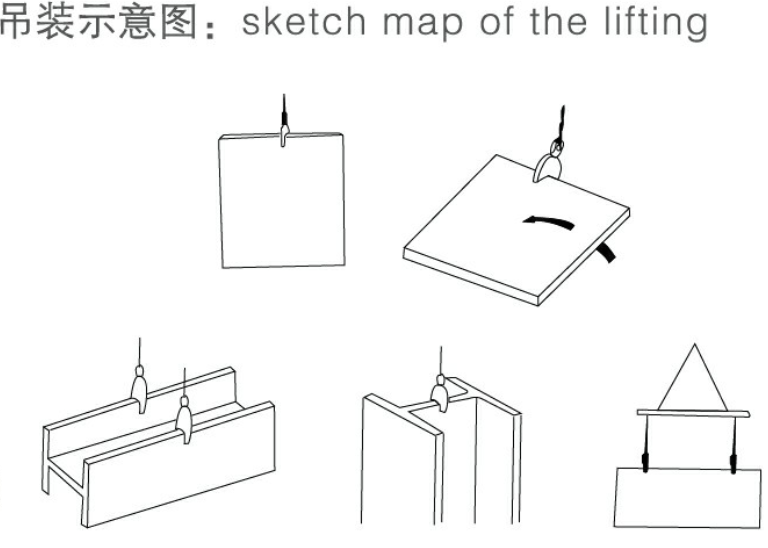 吊装示意图：sketch map of the lifting